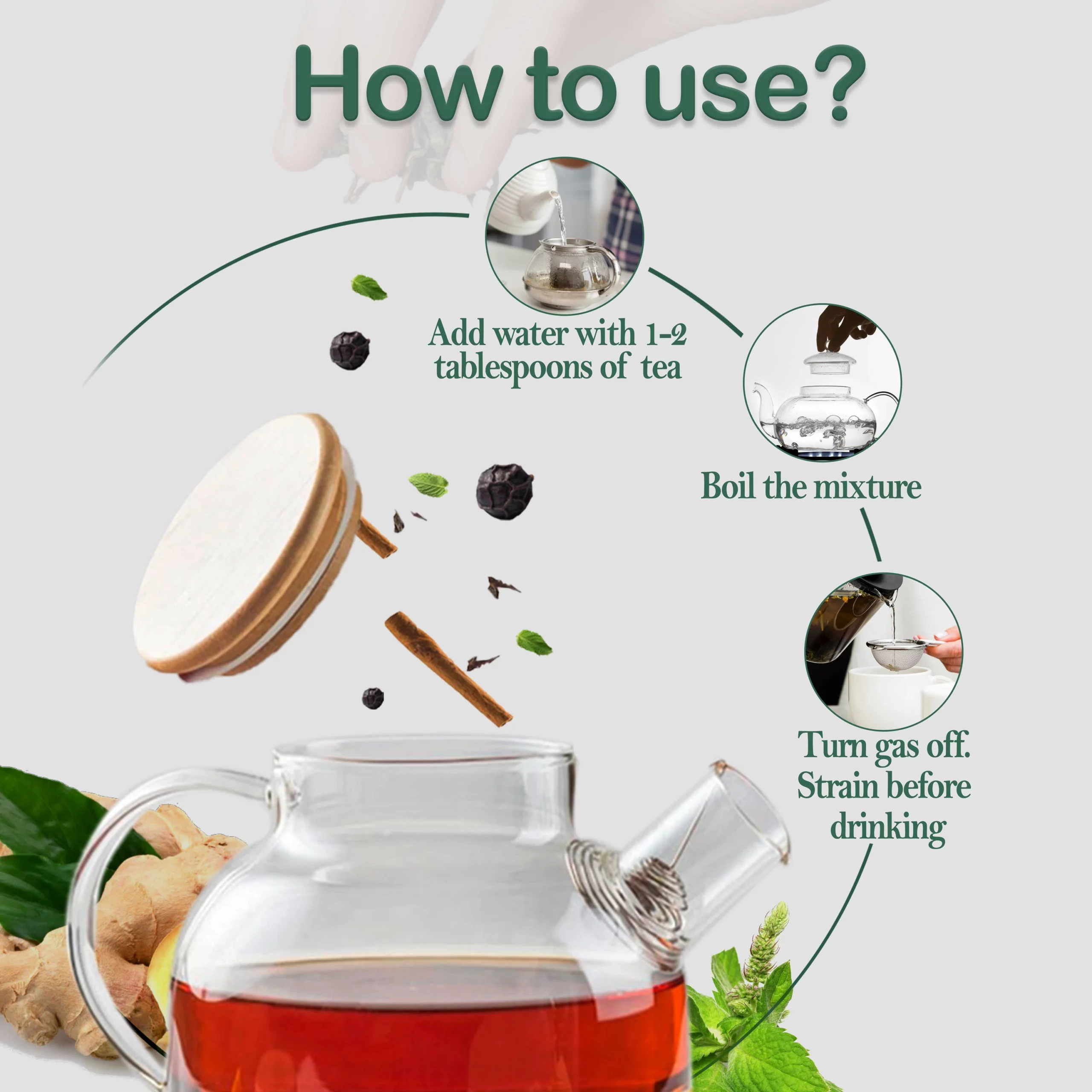 How to use?

Add water with 1-2 tablespoons of tea

Boil the mixture

Turn gas off. Strain before drinking