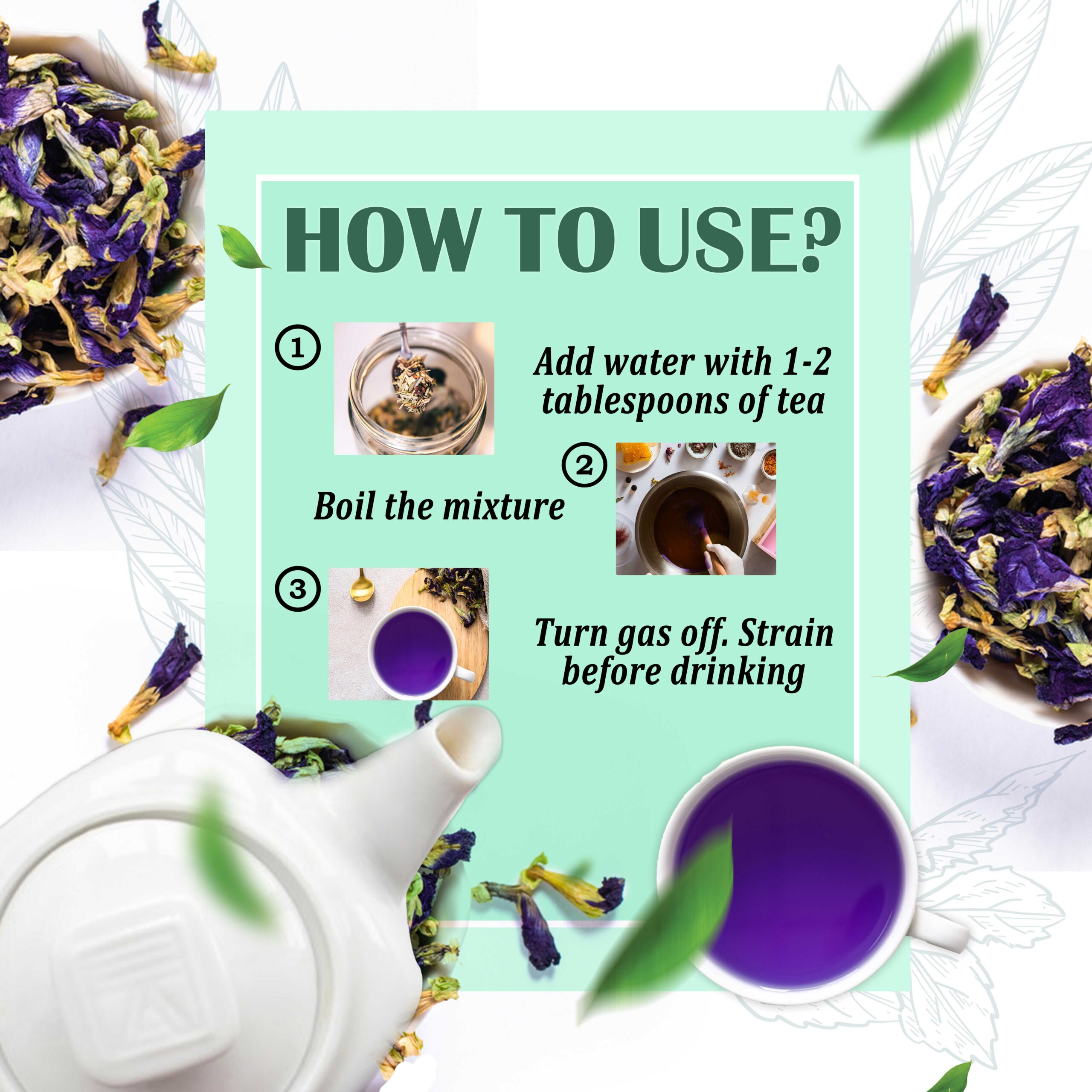 HOW TO USE?

1

Add water with 1-2 tablespoons of tea

2

Boil the mixture

3

Turn gas off. Strain before drinking